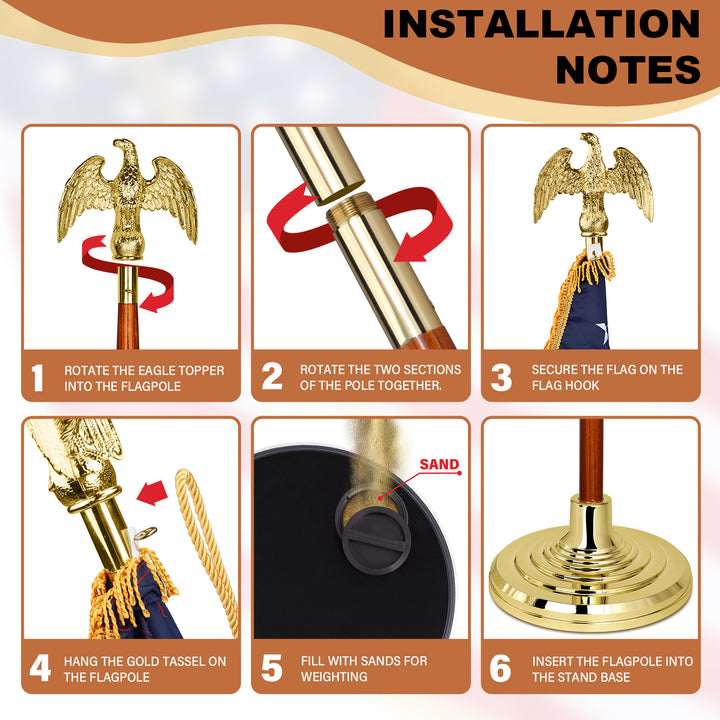 INSTALLATION NOTES

1 ROTATE THE EAGLE TOPPER INTO THE FLAGPOLE

2 ROTATE THE TWO SECTIONS OF THE POLE TOGETHER.

3 SECURE THE FLAG ON THE FLAG HOOK

SAND

4 HANG THE GOLD TASSEL ON THE FLAGPOLE

5 FILL WITH SANDS FOR WEIGHTING

6 INSERT THE FLAGPOLE INTO THE STAND BASE